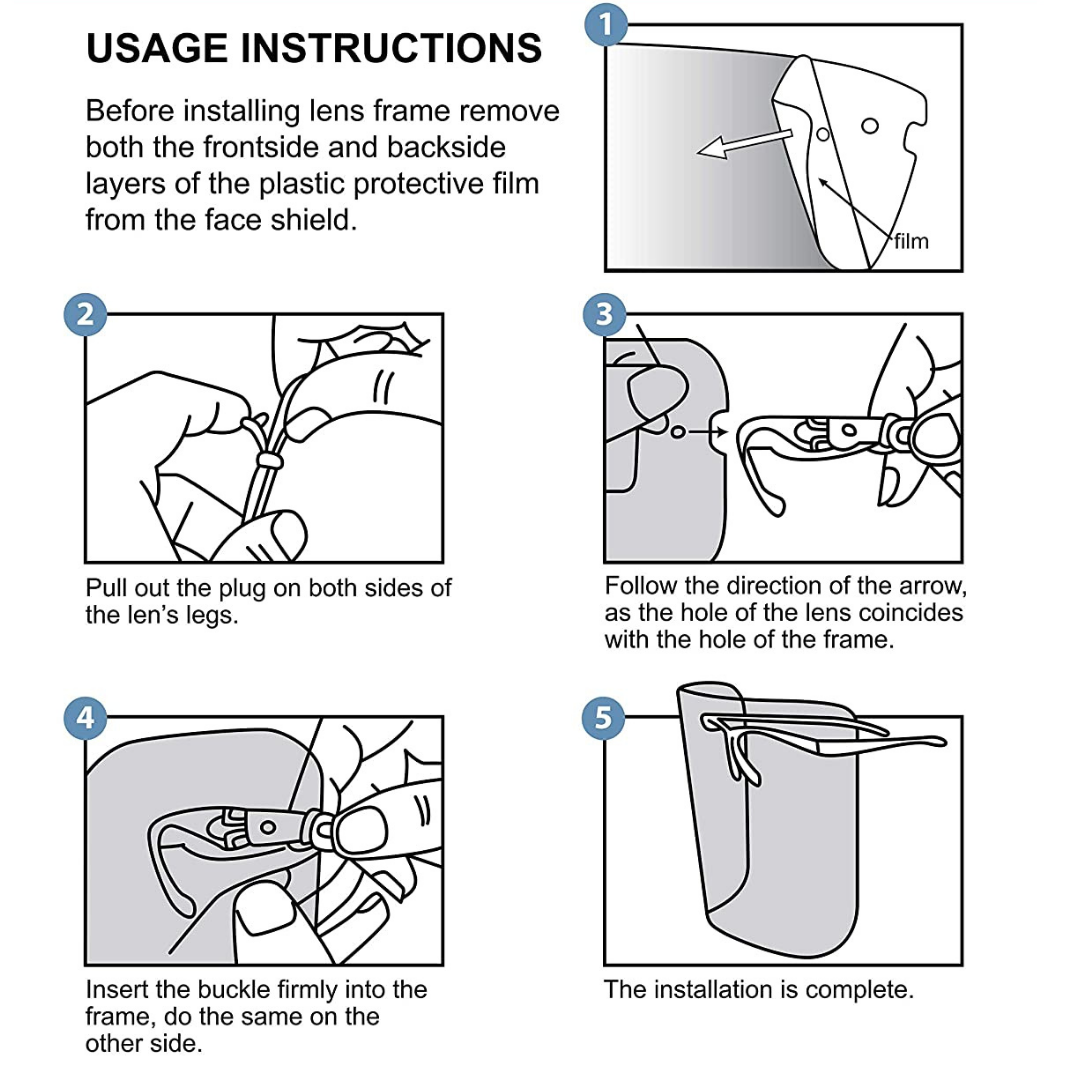 USAGE INSTRUCTIONS

Before installing lens frame remove both the frontside and backside layers of the plastic protective film from the face shield.

1

film

2

Pull out the plug on both sides of the len's legs.

3

Follow the direction of the arrow, as the hole of the lens coincides with the hole of the frame.

4

Insert the buckle firmly into the frame, do the same on the other side.

5

The installation is complete.